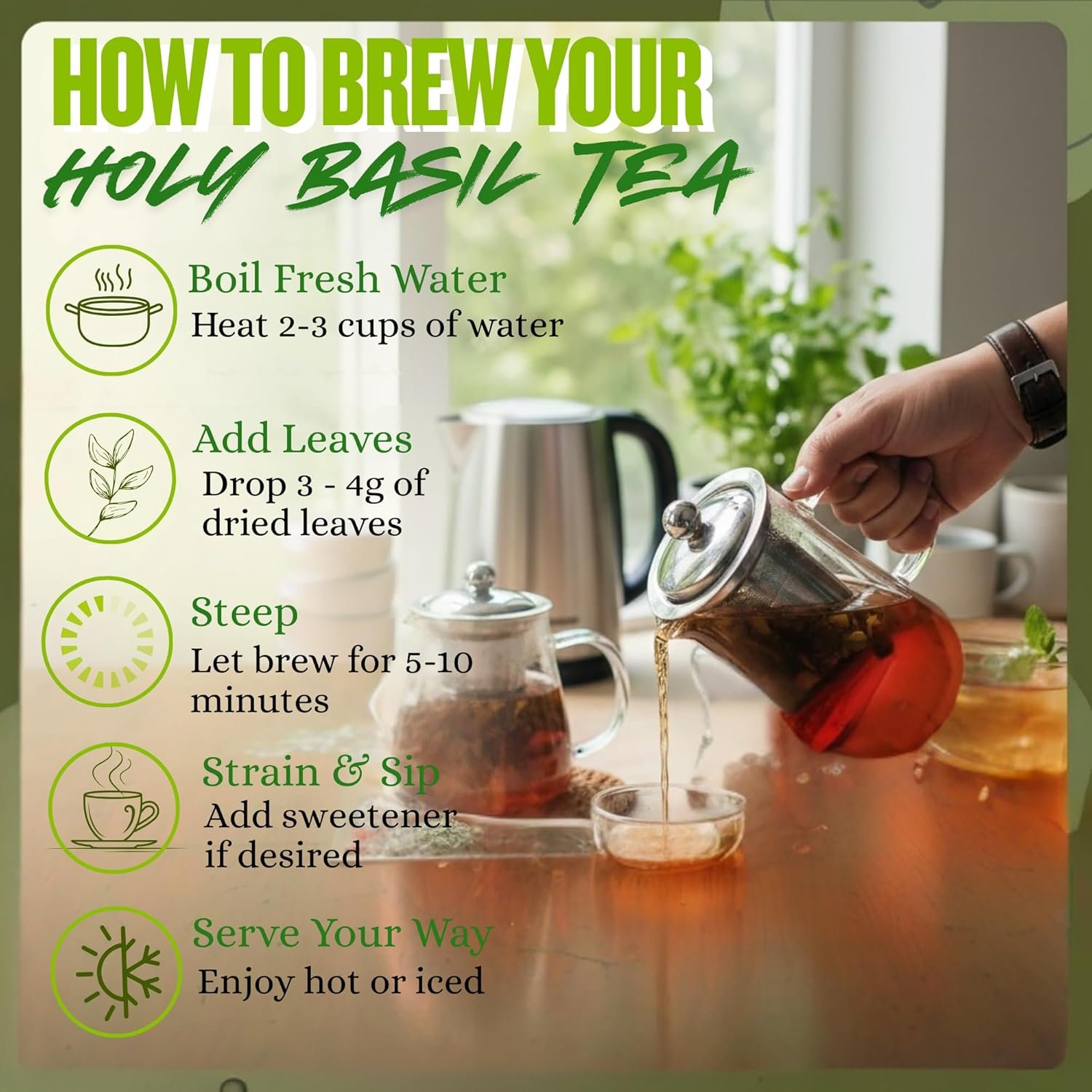 HOW TO BREW YOUR
HOLY BASIL TEA

Boil Fresh Water
Heat 2-3 cups of water

Add Leaves
Drop 3 - 4g of dried leaves

Steep
Let brew for 5-10 minutes

Strain & Sip
Add sweetener if desired

Serve Your Way
Enjoy hot or iced