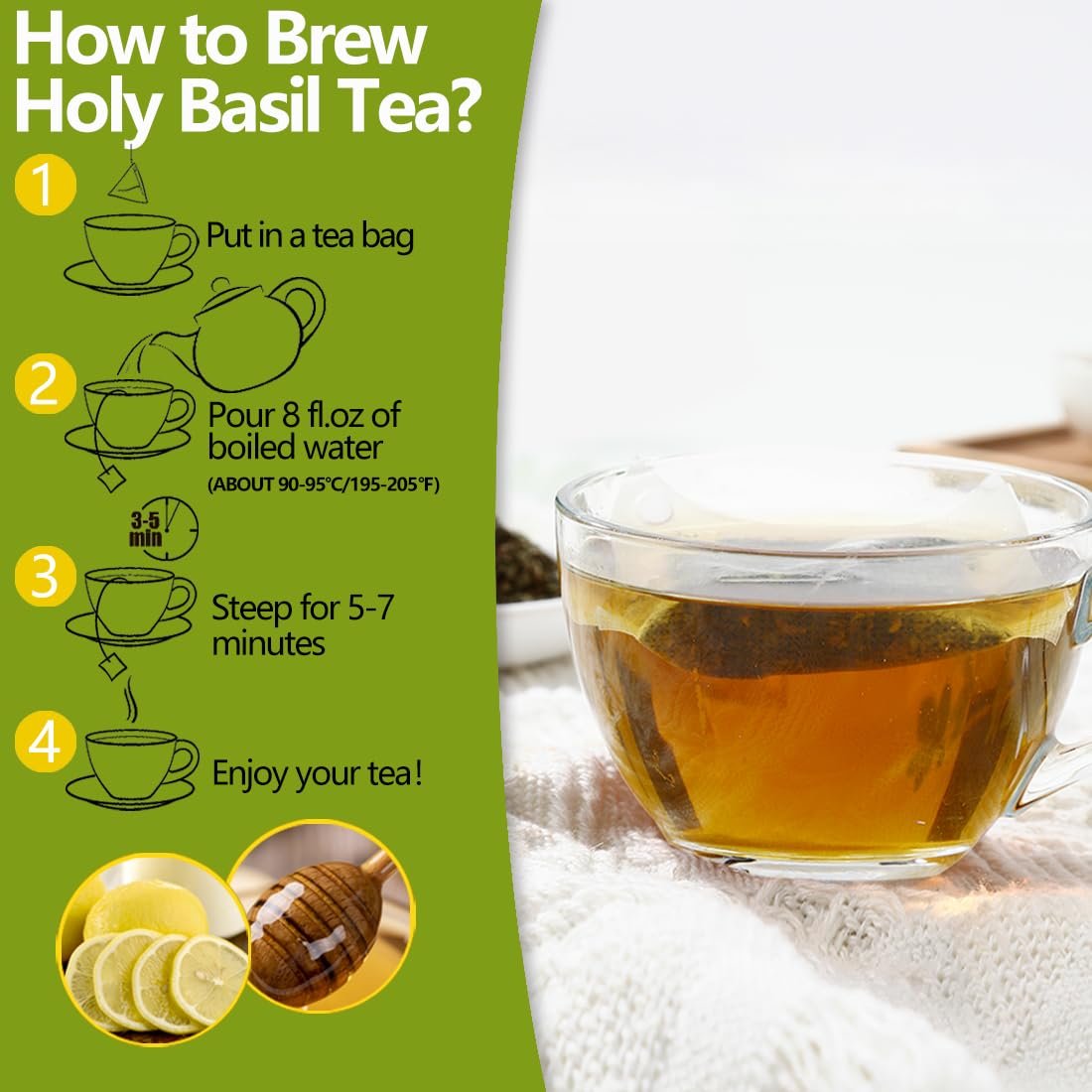 How to Brew Holy Basil Tea?

1

Put in a tea bag

2

Pour 8 fl.oz of boiled water

(ABOUT 90-95°C/195-205°F)

3-5 min

3

Steep for 5-7 minutes

4

Enjoy your tea!